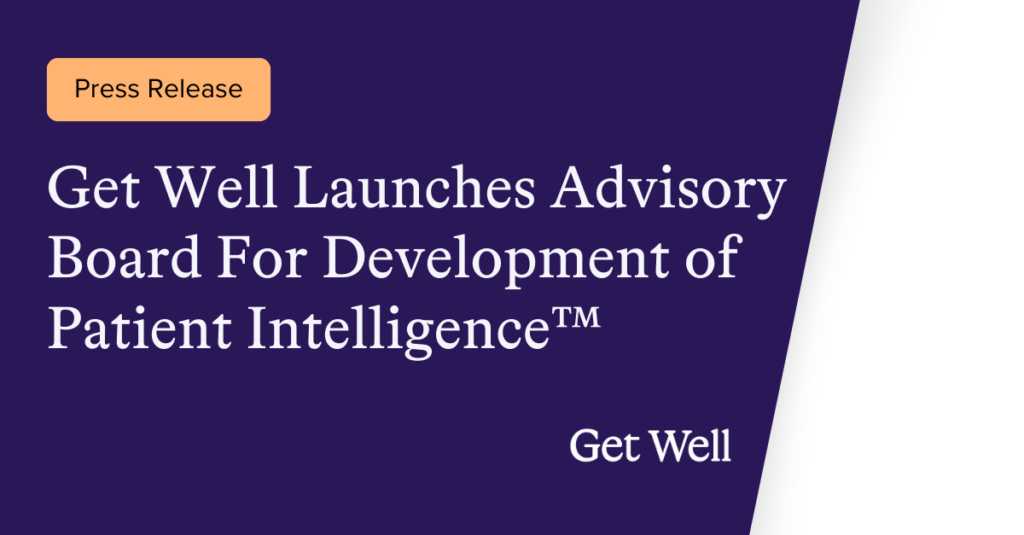 Press Release

Get Well Launches Advisory Board For Development of Patient Intelligence™

Get Well