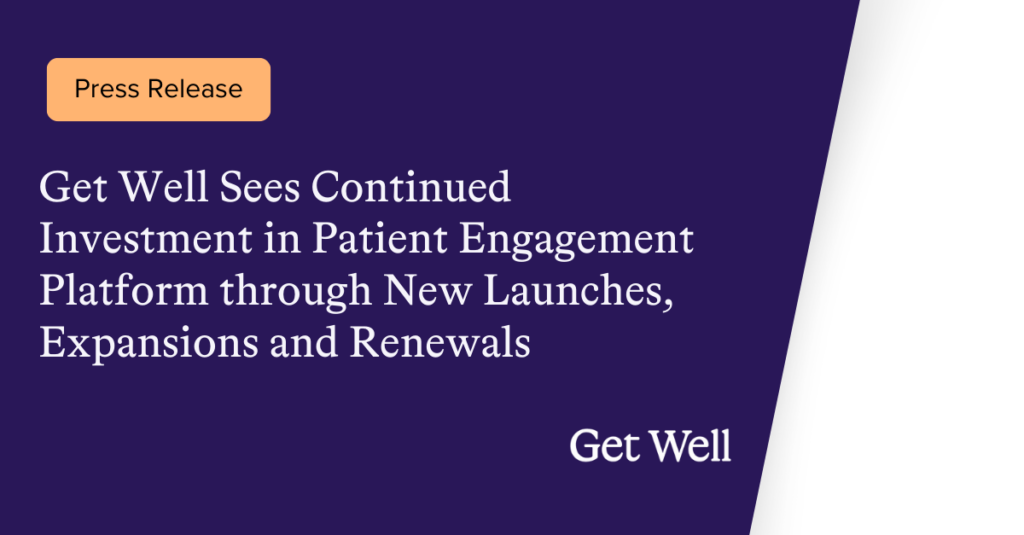 Press Release

Get Well Sees Continued Investment in Patient Engagement Platform through New Launches, Expansions and Renewals

Get Well