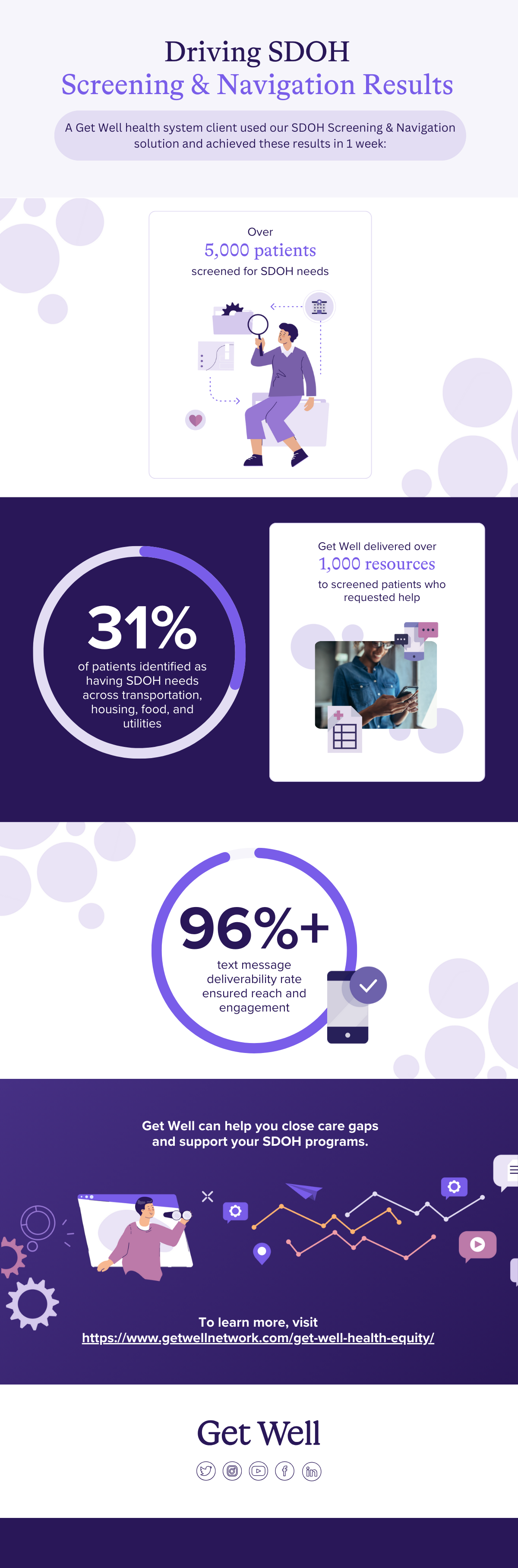 Driving SDOH
Screening & Navigation Results

A Get Well health system client used our SDOH Screening & Navigation solution and achieved these results in 1 week:

Over
5,000 patients
screened for SDOH needs

31%
of patients identified as having SDOH needs across transportation, housing, food, and utilities

Get Well delivered over
1,000 resources
to screened patients who requested help

96%+
text message deliverability rate ensured reach and engagement

Get Well can help you close care gaps and support your SDOH programs.

To learn more, visit
https://www.getwellnetwork.com/get-well-health-equity/

Get Well