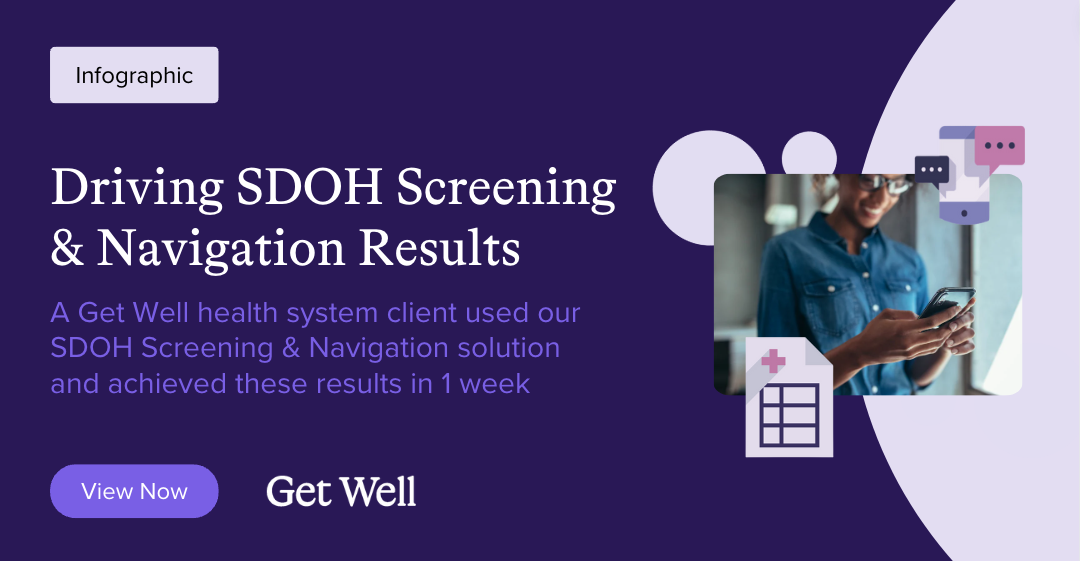 Infographic

Driving SDOH Screening & Navigation Results

A Get Well health system client used our SDOH Screening & Navigation solution and achieved these results in 1 week

View Now

Get Well